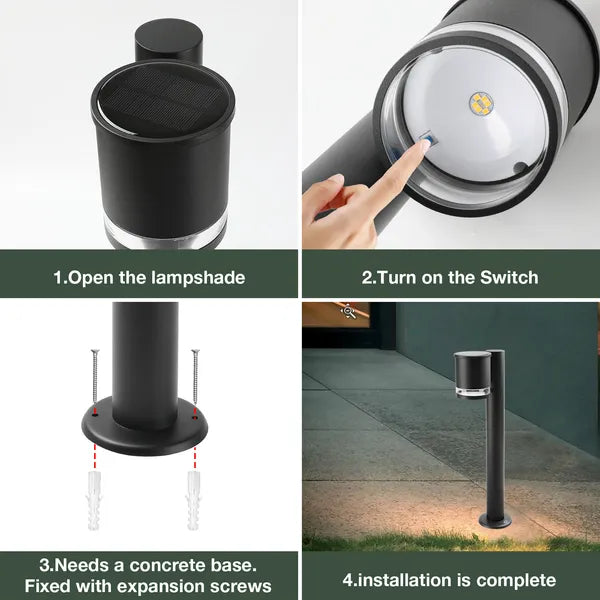 1.Open the lampshade

2.Turn on the Switch

3.Needs a concrete base. Fixed with expansion screws

4.installation is complete