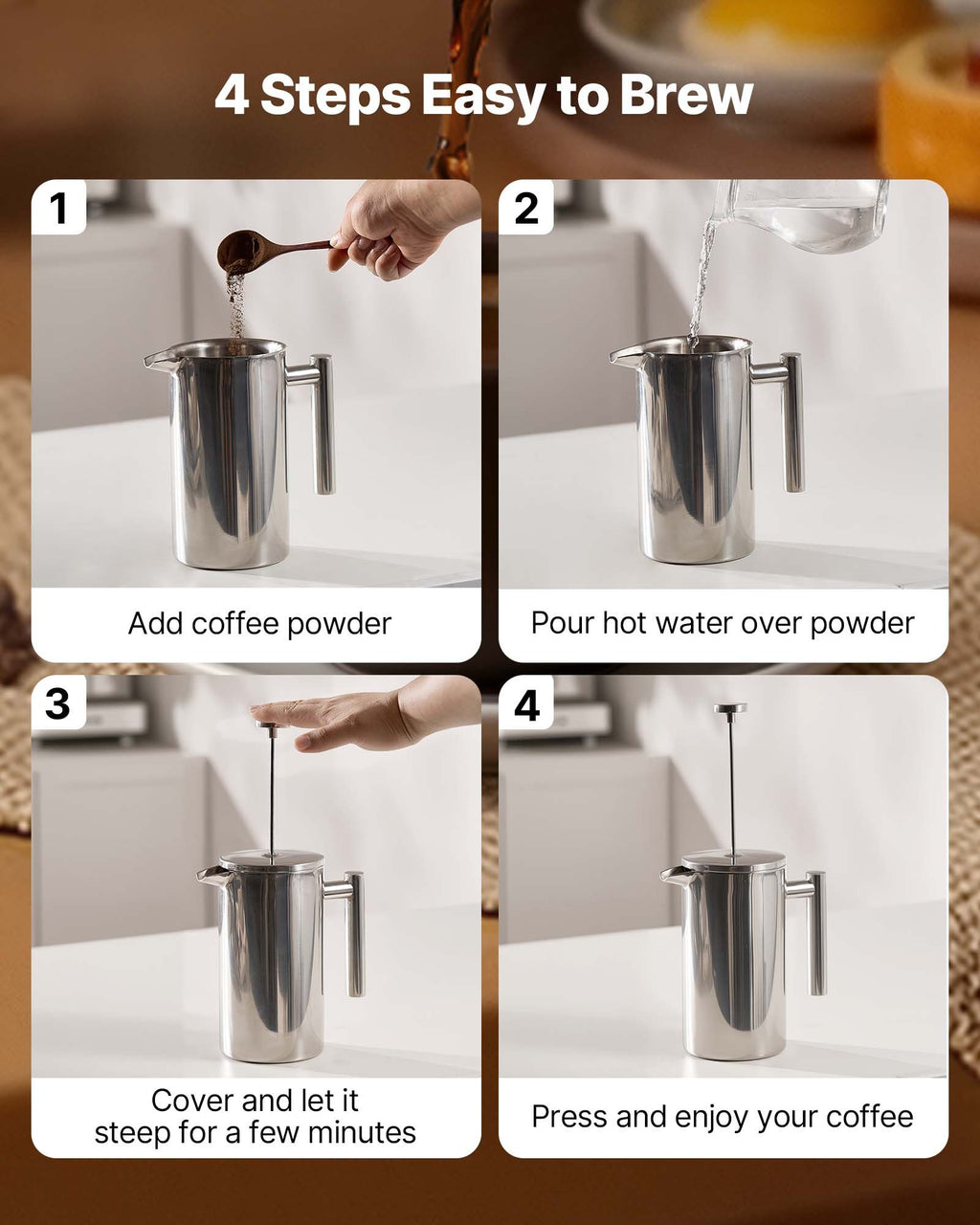 4 Steps Easy to Brew

1

Add coffee powder

2

Pour hot water over powder

3

Cover and let it steep for a few minutes

4

Press and enjoy your coffee